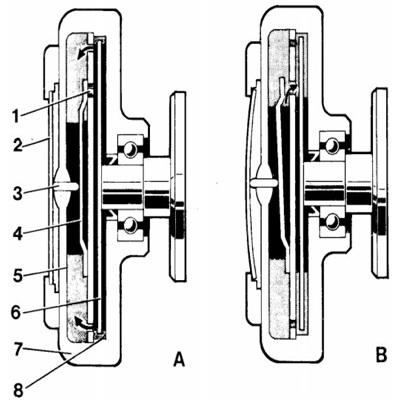 1
2
3
4
5
6
7
8
A
B